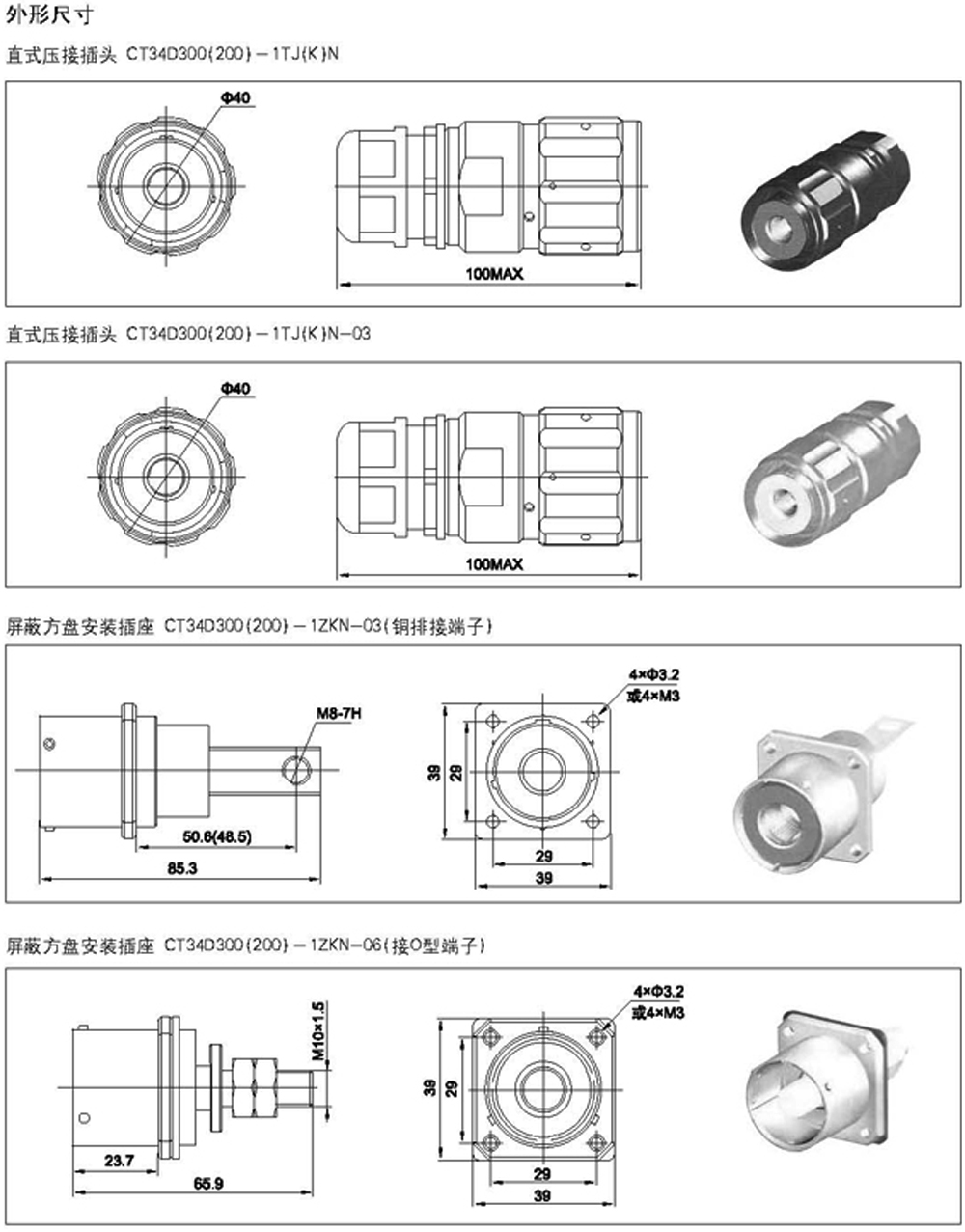 外形尺寸

直式压接插头 CT34D300(200)－1TJ(K)N

Φ40

100MAX

直式压接插头 CT34D300(200)－1TJ(K)N-03

Φ40

100MAX

屏蔽方盘安装插座 CT34D300(200)－1ZKN-03(铜排接端子)

M8-7H

50.6(48.5)

85.3

4×Φ3.2
或4×M3

39

29

29

39

屏蔽方盘安装插座 CT34D300(200)－1ZKN-06(接O型端子)

M10×1.5

23.7

65.9

4×Φ3.2
或4×M3

39

29

29

39