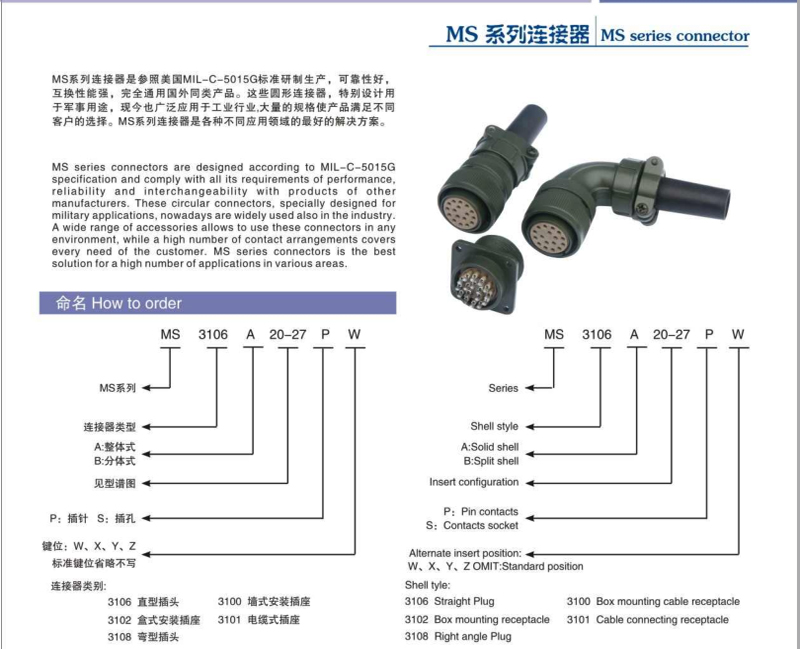 MS 系列连接器 MS series connector

MS系列连接器是参照美国MIL-C-5015G标准研制生产，可靠性好，互换性能强，完全通用国外同类产品。这些圆形连接器，特别设计用于军事用途，现今也广泛应用于工业行业,大量的规格使产品满足不同客户的选择。MS系列连接器是各种不同应用领域的最好的解决方案。

MS series connectors are designed according to MIL-C-5015G specification and comply with all its requirements of performance, reliability and interchangeability with products of other manufacturers. These circular connectors, specially designed for military applications, nowadays are widely used also in the industry. A wide range of accessories allows to use these connectors in any environment, while a high number of contact arrangements covers every need of the customer. MS series connectors is the best solution for a high number of applications in various areas.

命名 How to order

MS 3106 A 20-27 P W

MS系列
连接器类型
A:整体式
B:分体式
见型谱图
P：插针 S：插孔
键位：W、X、Y、Z
标准键位省略不写

连接器类别：
3106 直型插头
3100 墙式安装插座
3102 盒式安装插座
3101 电缆式插座
3108 弯型插头

MS 3106 A 20-27 P W

Series
Shell style
A:Solid shell
B:Split shell
Insert configuration
P：Pin contacts
S：Contacts socket
Alternate insert position:
W、X、Y、Z OMIT:Standard position

Shell tyle:
3106 Straight Plug
3100 Box mounting cable receptacle
3102 Box mounting receptacle
3101 Cable connecting receptacle
3108 Right angle Plug